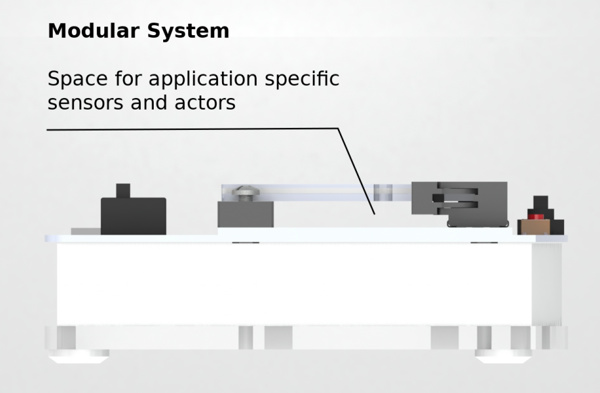 Modular System

Space for application specific sensors and actors