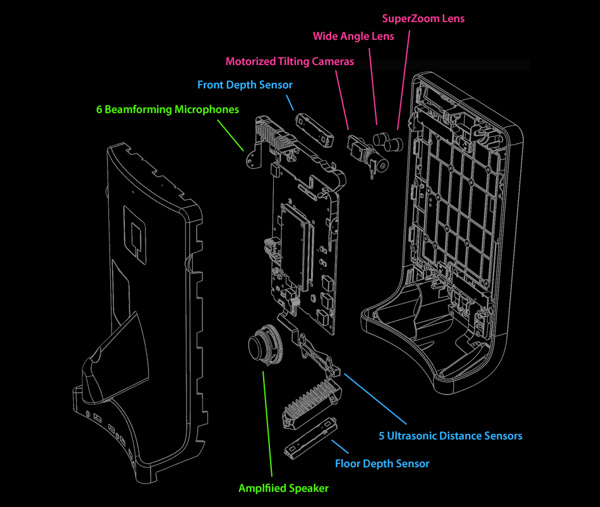 SuperZoom Lens

Wide Angle Lens

Motorized Tilting Cameras

Front Depth Sensor

6 Beamforming Microphones

5 Ultrasonic Distance Sensors

Floor Depth Sensor

Amplfiied Speaker